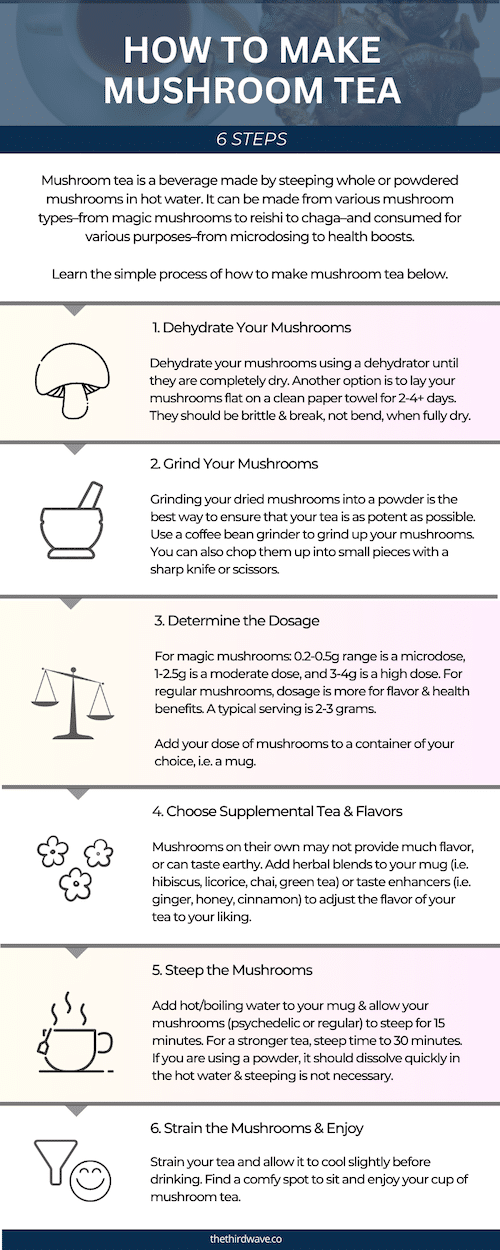 HOW TO MAKE MUSHROOM TEA

6 STEPS

Mushroom tea is a beverage made by steeping whole or powdered mushrooms in hot water. It can be made from various mushroom types–from magic mushrooms to reishi to chaga–and consumed for various purposes–from microdosing to health boosts.

Learn the simple process of how to make mushroom tea below.

1. Dehydrate Your Mushrooms

Dehydrate your mushrooms using a dehydrator until they are completely dry. Another option is to lay your mushrooms flat on a clean paper towel for 2-4+ days. They should be brittle & break, not bend, when fully dry.

2. Grind Your Mushrooms

Grinding your dried mushrooms into a powder is the best way to ensure that your tea is as potent as possible. Use a coffee bean grinder to grind up your mushrooms. You can also chop them up into small pieces with a sharp knife or scissors.

3. Determine the Dosage

For magic mushrooms: 0.2-0.5g range is a microdose, 1-2.5g is a moderate dose, and 3-4g is a high dose. For regular mushrooms, dosage is more for flavor & health benefits. A typical serving is 2-3 grams.

Add your dose of mushrooms to a container of your choice, i.e. a mug.

4. Choose Supplemental Tea & Flavors

Mushrooms on their own may not provide much flavor, or can taste earthy. Add herbal blends to your mug (i.e. hibiscus, licorice, chai, green tea) or taste enhancers (i.e. ginger, honey, cinnamon) to adjust the flavor of your tea to your liking.

5. Steep the Mushrooms

Add hot/boiling water to your mug & allow your mushrooms (psychedelic or regular) to steep for 15 minutes. For a stronger tea, steep time to 30 minutes. If you are using a powder, it should dissolve quickly in the hot water & steeping is not necessary.

6. Strain the Mushrooms & Enjoy

Strain your tea and allow it to cool slightly before drinking. Find a comfy spot to sit and enjoy your cup of mushroom tea.

thethirdwave.co